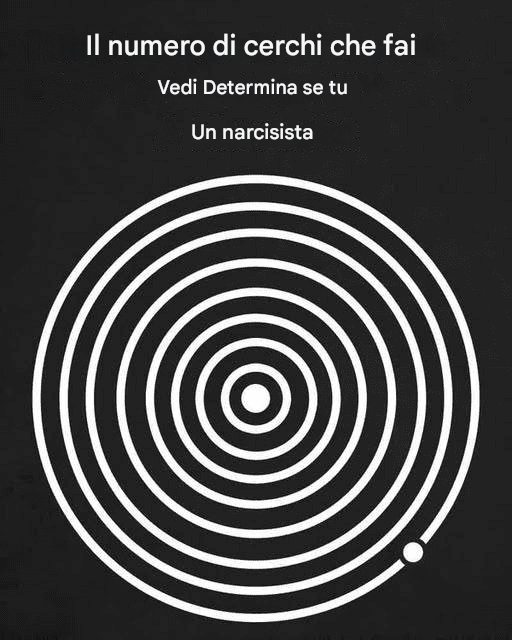 Il numero di cerchi che fai

Vedi Determina se tu

Un narcisista